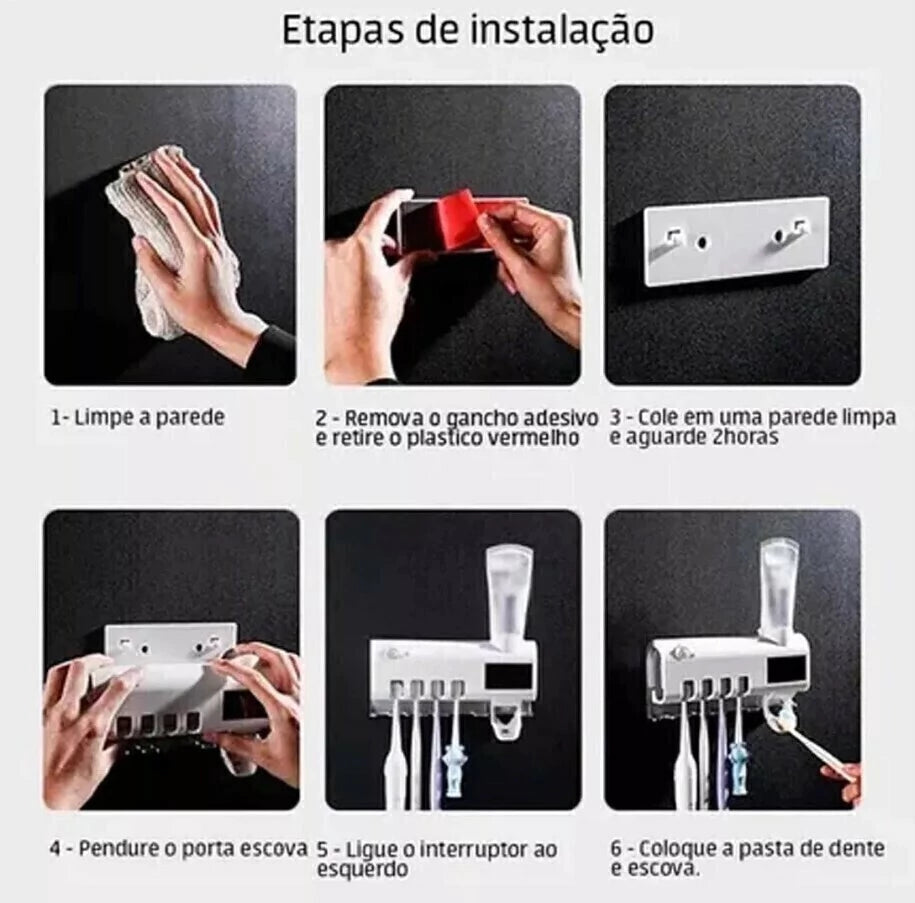 Etapas de instalação

1- Limpe a parede

2 - Remova o gancho adesivo e retire o plastico vermelho

3 - Cole em uma parede limpa e aguarde 2horas

4 - Pendure o porta escova

5 - Ligue o interruptor ao esquerdo

6 - Coloque a pasta de dente e escova.